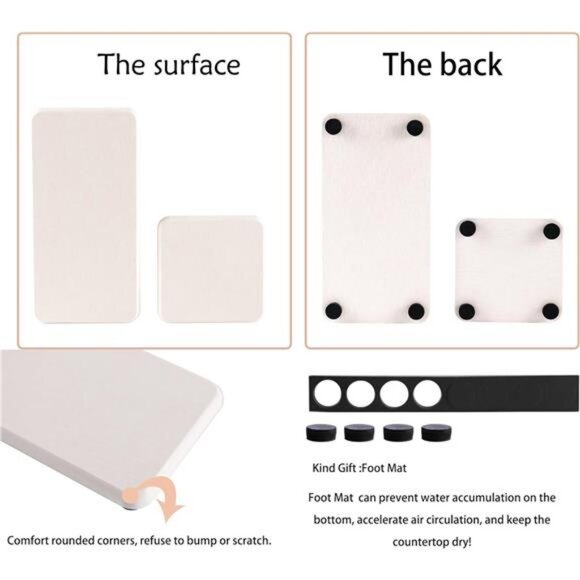 The surface

The back

Comfort rounded corners, refuse to bump or scratch.

Kind Gift :Foot Mat

Foot Mat can prevent water accumulation on the bottom, accelerate air circulation, and keep the countertop dry!